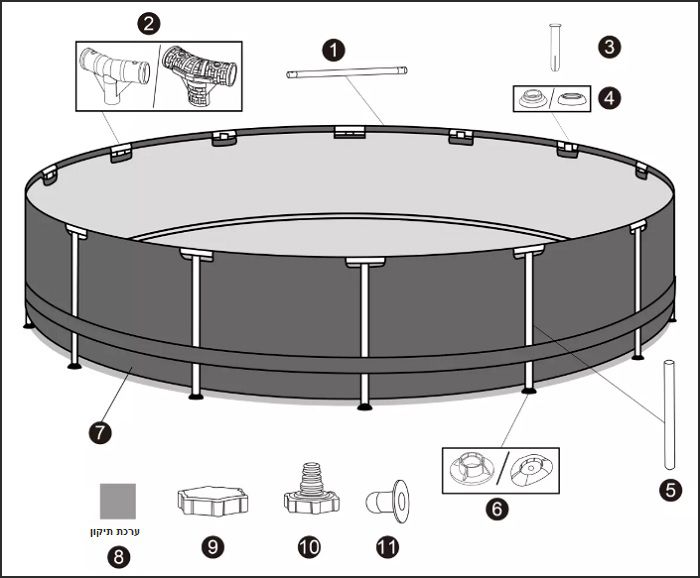 2
1
3
4
7
5
6
ערכת תיקון
8
9
10
11