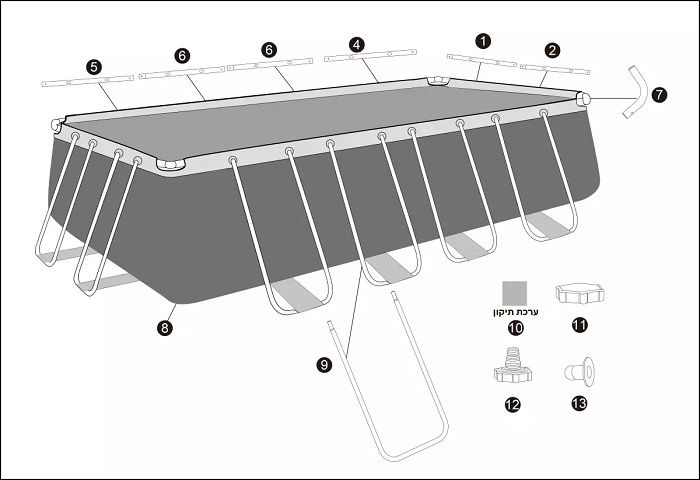 5
6
6
4
1
2
7
8
9
ערכת תיקון
10
11
12
13