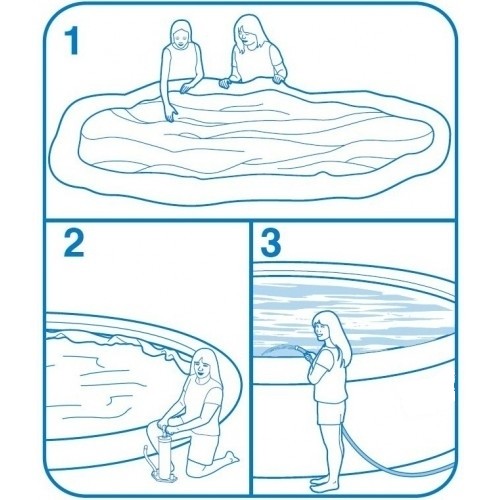 1

2

3